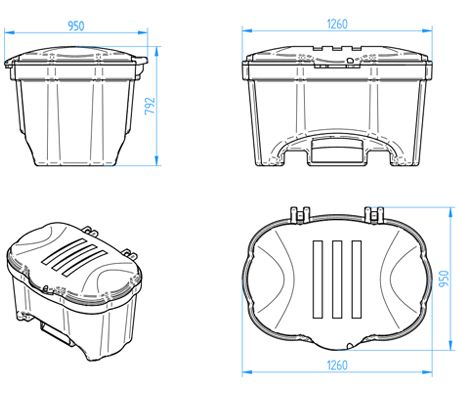 950
792
1260
950
1260